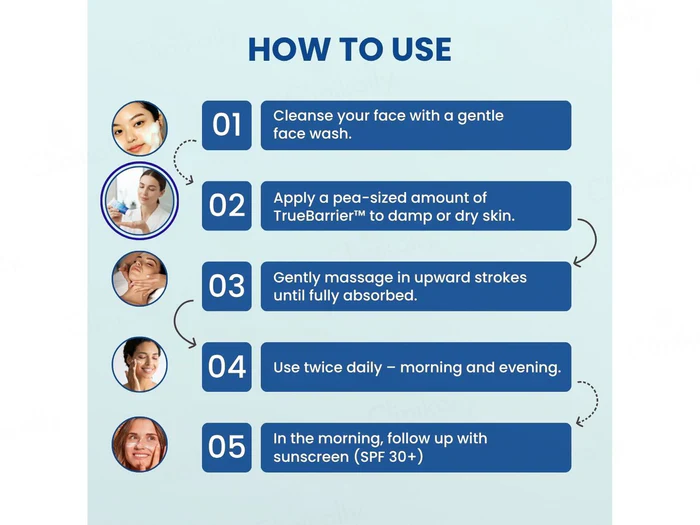 HOW TO USE

01 Cleanse your face with a gentle face wash.

02 Apply a pea-sized amount of TrueBarrier™ to damp or dry skin.

03 Gently massage in upward strokes until fully absorbed.

04 Use twice daily – morning and evening.

05 In the morning, follow up with sunscreen (SPF 30+)